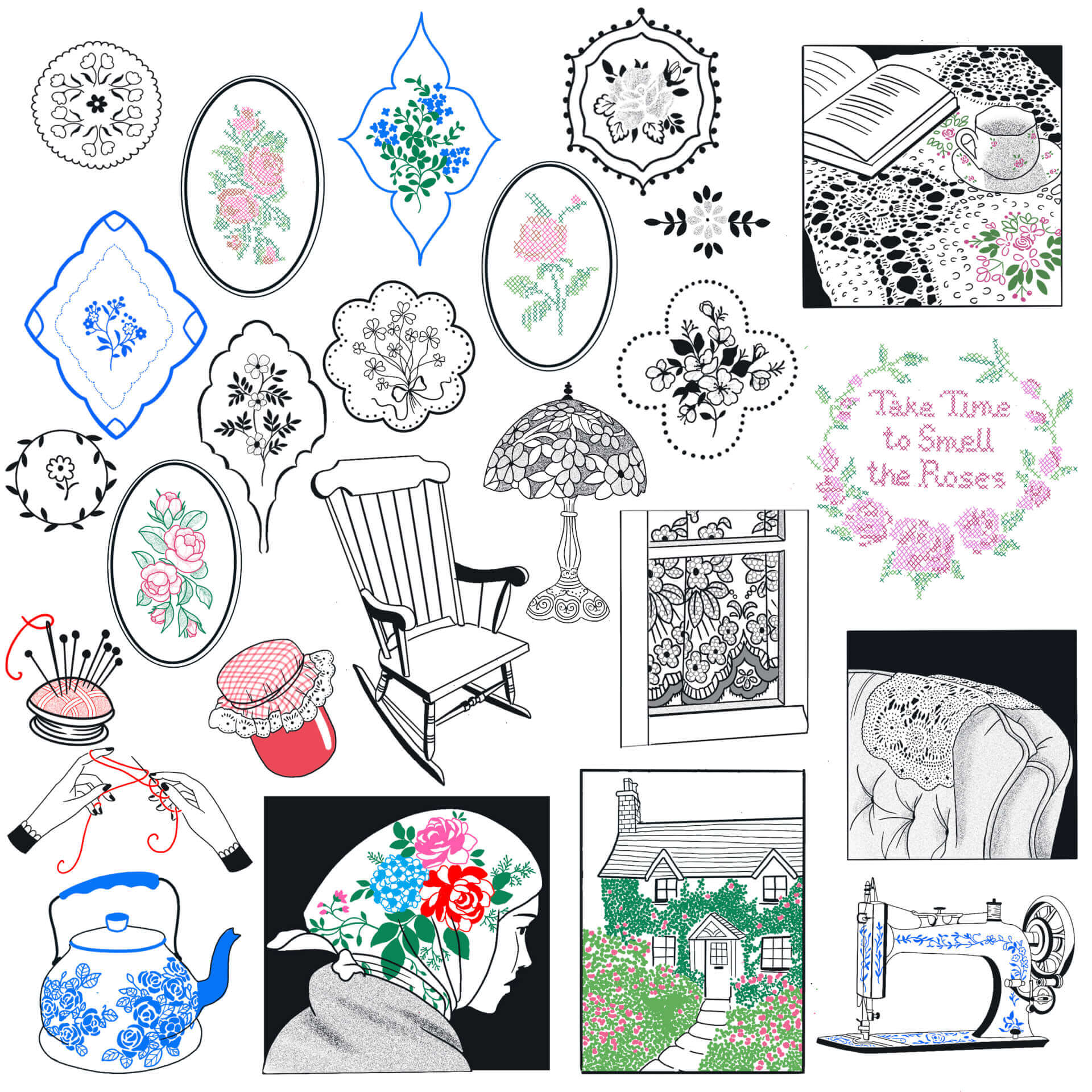 Take Time to Smell the Roses