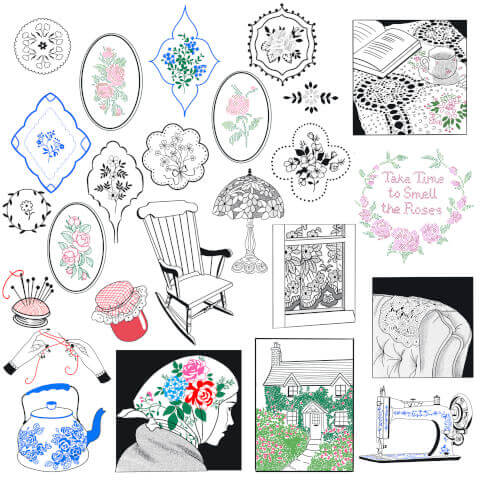 Take Time to Smell the Roses