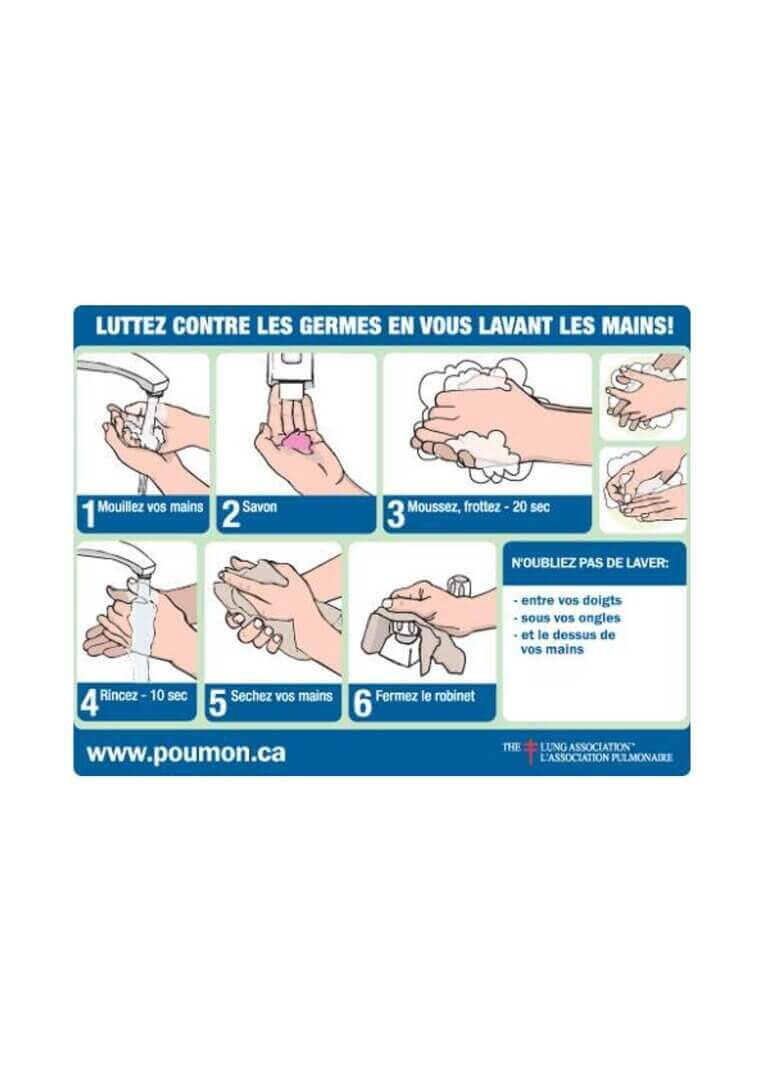 LUTTEZ CONTRE LES GERMES EN VOUS LAVANT LES MAINS!

1 Mouillez vos mains

2 Savon

3 Moussez, frottez - 20 sec

4 Rincez - 10 sec

5 Sechez vos mains

6 Fermez le robinet

N'OUBLIEZ PAS DE LAVER:

- entre vos doigts
- sous vos ongles
- et le dessus de vos mains

www.poumon.ca

THE LUNG ASSOCIATION™ L'ASSOCIATION PULMONAIRE